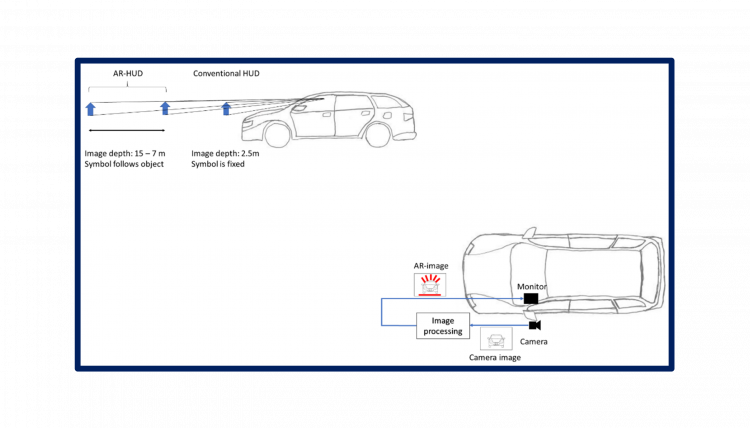 AR-HUD

Conventional HUD

Image depth: 15 – 7 m
Symbol follows object

Image depth: 2.5m
Symbol is fixed

AR-image

Monitor

Image processing

Camera

Camera image