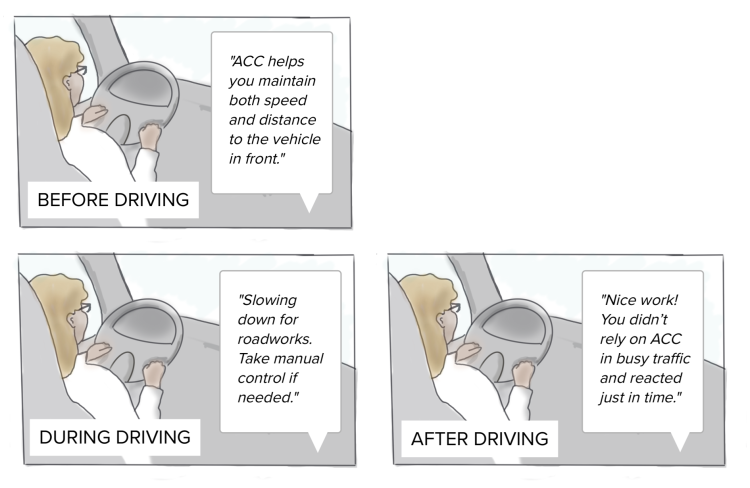 "ACC helps you maintain both speed and distance to the vehicle in front."

BEFORE DRIVING

"Slowing down for roadworks. Take manual control if needed."

DURING DRIVING

"Nice work! You didn't rely on ACC in busy traffic and reacted just in time."

AFTER DRIVING